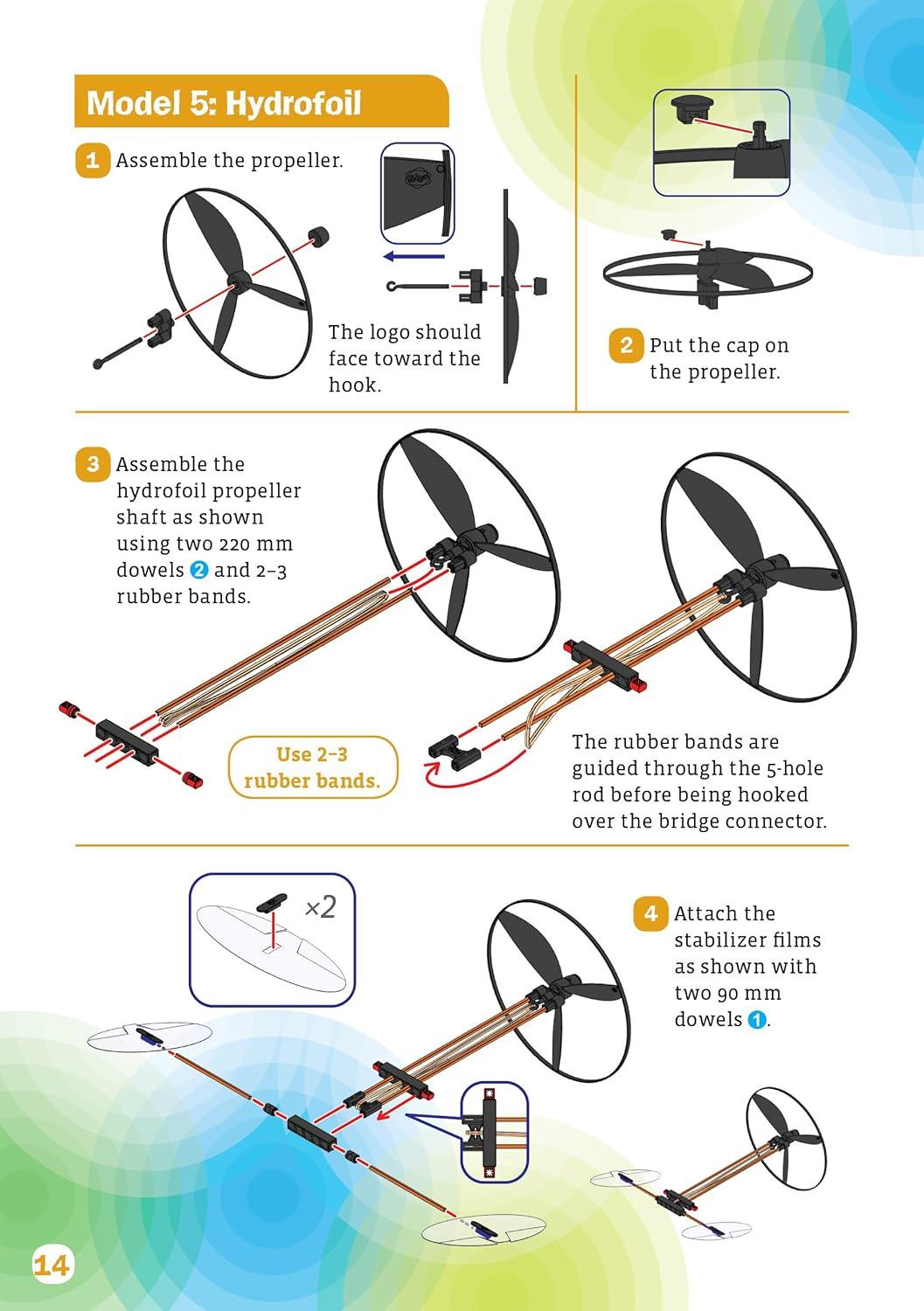 Model 5: Hydrofoil

1 Assemble the propeller.

The logo should face toward the hook.

2 Put the cap on the propeller.

3 Assemble the hydrofoil propeller shaft as shown using two 220 mm dowels 2 and 2–3 rubber bands.

Use 2–3 rubber bands.

The rubber bands are guided through the 5-hole rod before being hooked over the bridge connector.

×2

4 Attach the stabilizer films as shown with two 90 mm dowels 1.

14