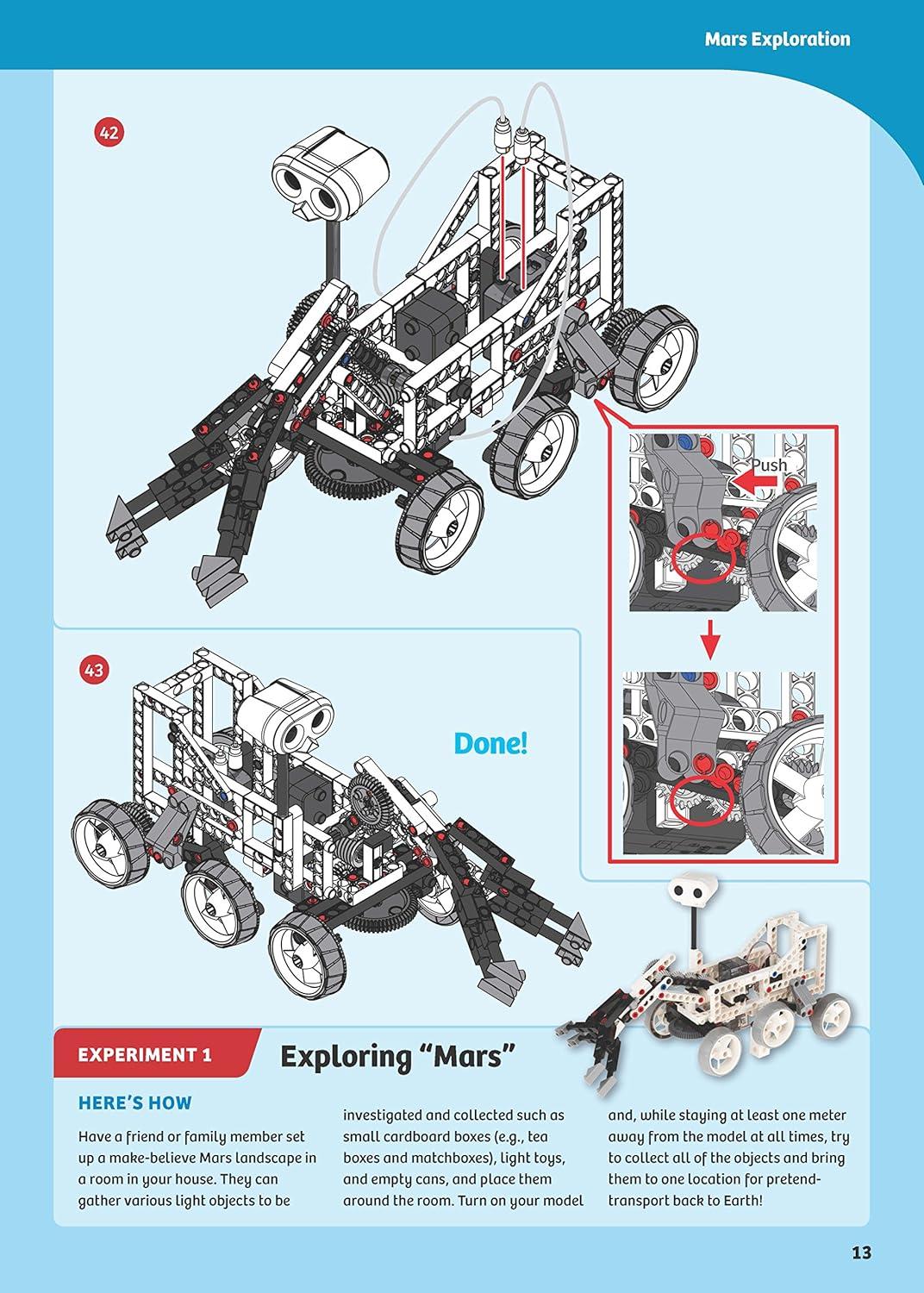 Mars Exploration

42

Push

43

Done!

EXPERIMENT 1

Exploring “Mars”

HERE’S HOW

Have a friend or family member set up a make-believe Mars landscape in a room in your house. They can gather various light objects to be investigated and collected such as small cardboard boxes (e.g., tea boxes and matchboxes), light toys, and empty cans, and place them around the room. Turn on your model and, while staying at least one meter away from the model at all times, try to collect all of the objects and bring them to one location for pretend-transport back to Earth!

13